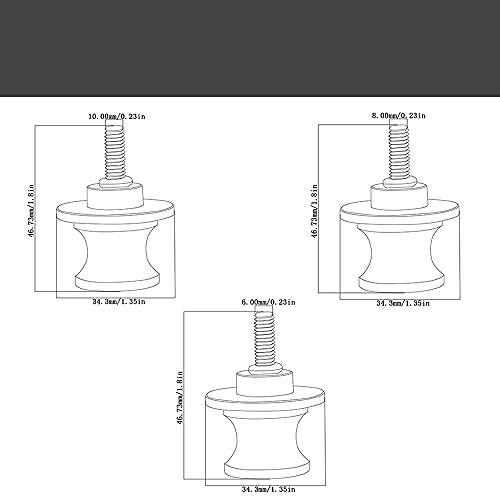 10.00mm/0.23in

46.73mm/1.8in

34.3mm/1.35in

8.00mm/0.23in

46.73mm/1.8in

34.3mm/1.35in

6.00mm/0.23in

46.73mm/1.8in

34.3mm/1.35in