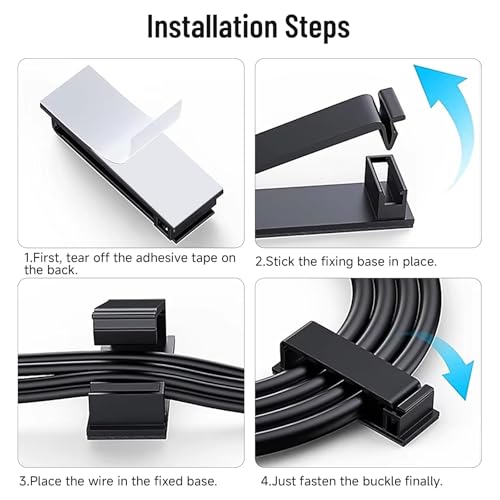 Installation Steps

1.First, tear off the adhesive tape on the back.

2.Stick the fixing base in place.

3.Place the wire in the fixed base.

4.Just fasten the buckle finally.