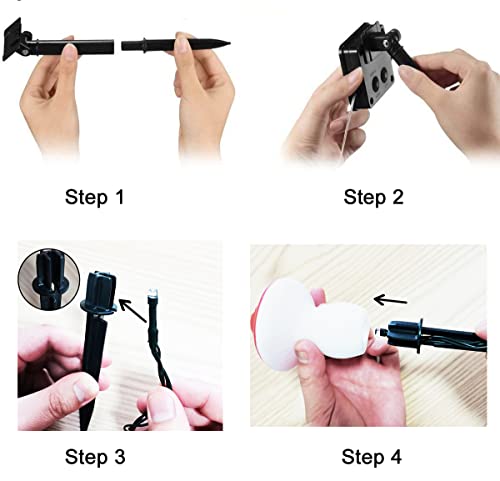 Step 1

Step 2

Step 3

Step 4