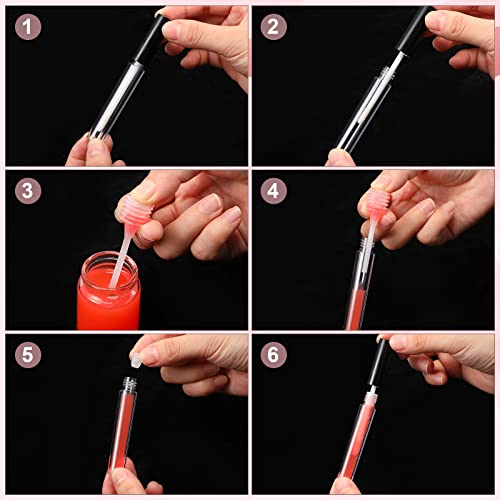 1

2

3

4

5

6