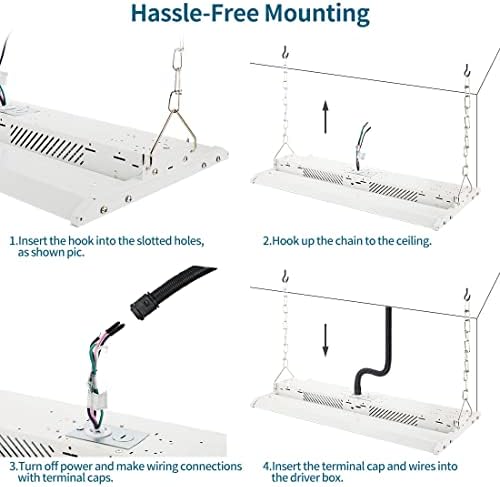 Hassle-Free Mounting

1.Insert the hook into the slotted holes, as shown pic.

2.Hook up the chain to the ceiling.

3.Turn off power and make wiring connections with terminal caps.

4.Insert the terminal cap and wires into the driver box.