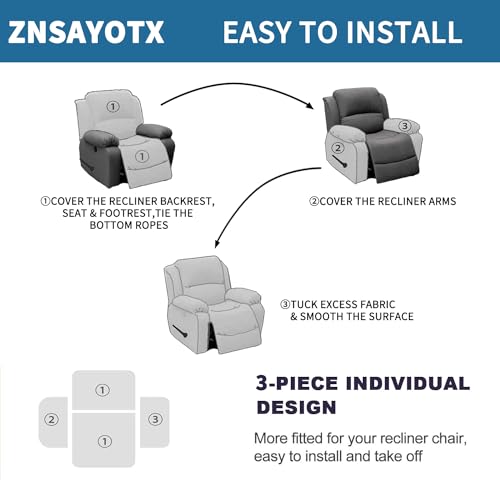 ZNSAYOTX EASY TO INSTALL

①

①

③

②

①COVER THE RECLINER BACKREST, SEAT & FOOTREST,TIE THE BOTTOM ROPES

②COVER THE RECLINER ARMS

③TUCK EXCESS FABRIC & SMOOTH THE SURFACE

①

②

③

①

3-PIECE INDIVIDUAL DESIGN

More fitted for your recliner chair, easy to install and take off