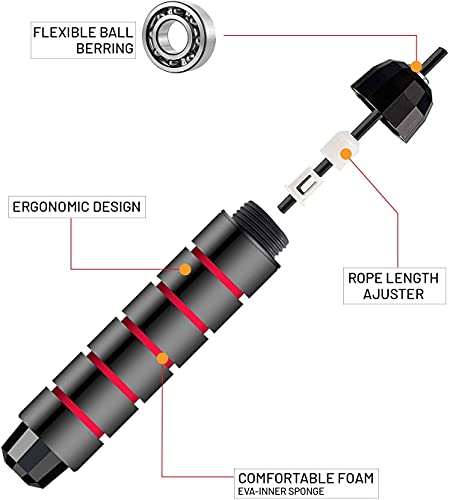 FLEXIBLE BALL BERRING

ERGONOMIC DESIGN

ROPE LENGTH AJUSTER

COMFORTABLE FOAM
EVA-INNER SPONGE