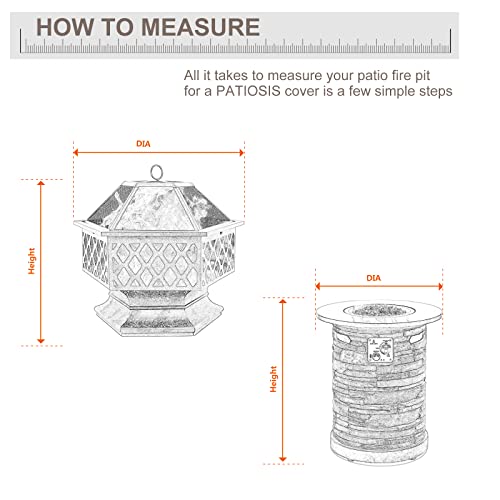 HOW TO MEASURE

All it takes to measure your patio fire pit for a PATIOSIS cover is a few simple steps

DIA

Height

DIA

Height