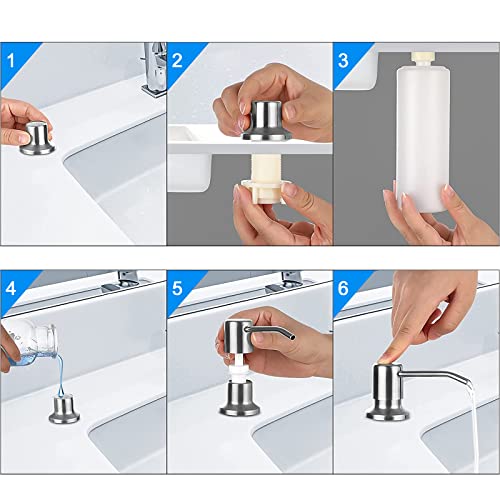 1
2
3
4
5
6