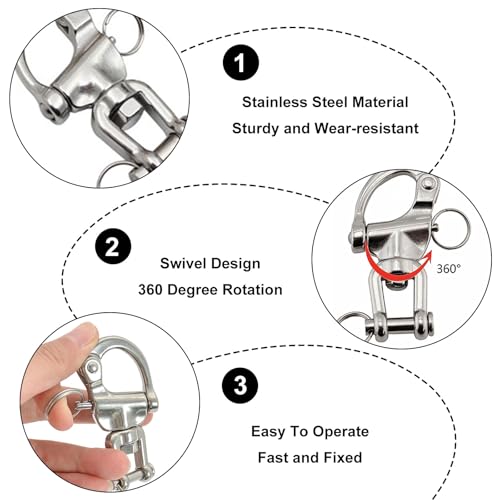 1

Stainless Steel Material
Sturdy and Wear-resistant

2

Swivel Design
360 Degree Rotation

360°

3

Easy To Operate
Fast and Fixed