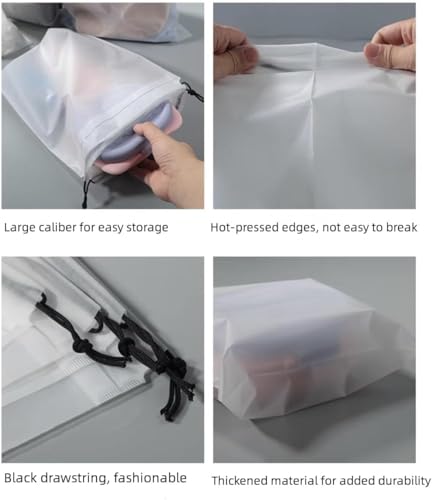 Large caliber for easy storage

Hot-pressed edges, not easy to break

Black drawstring, fashionable

Thickened material for added durability