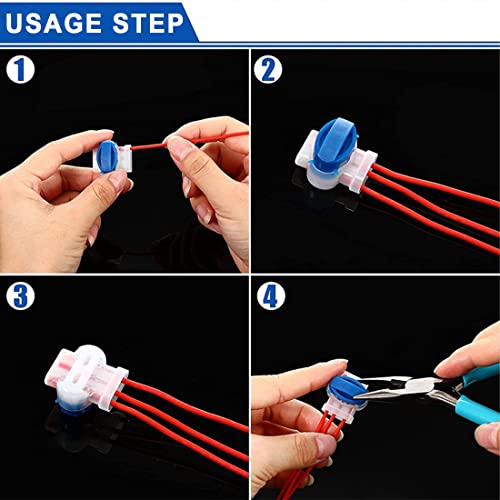 USAGE STEP

1

2

3

4