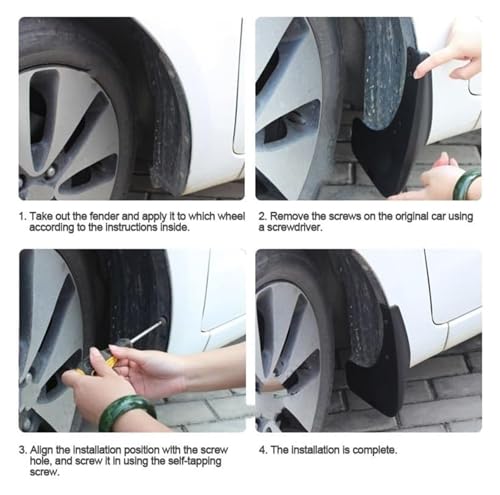 1. Take out the fender and apply it to which wheel according to the instructions inside.

2. Remove the screws on the original car using a screwdriver.

3. Align the installation position with the screw hole, and screw it in using the self-tapping screw.

4. The installation is complete.