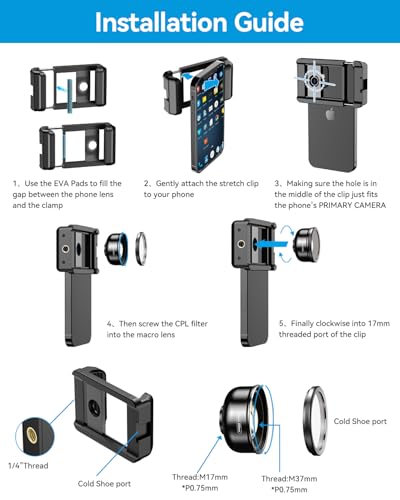 Installation Guide

1、Use the EVA Pads to fill the gap between the phone lens and the clamp

2、Gently attach the stretch clip to your phone

3、Making sure the hole is in the middle of the clip just fits the phone's PRIMARY CAMERA

4、Then screw the CPL filter into the macro lens

5、Finally clockwise into 17mm threaded port of the clip

1/4"Thread

Cold Shoe port

Thread:M17mm *P0.75mm

Thread:M37mm *P0.75mm

Cold Shoe port