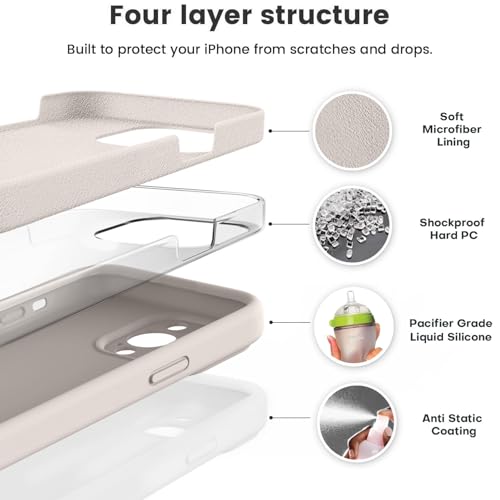 Four layer structure

Built to protect your iPhone from scratches and drops.

Soft Microfiber Lining

Shockproof Hard PC

Pacifier Grade Liquid Silicone

Anti Static Coating