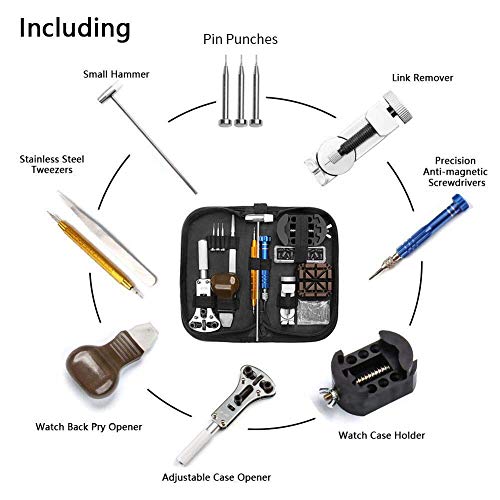 Including

Pin Punches

Small Hammer

Link Remover

Stainless Steel Tweezers

Precision Anti-magnetic Screwdrivers

Watch Back Pry Opener

Watch Case Holder

Adjustable Case Opener