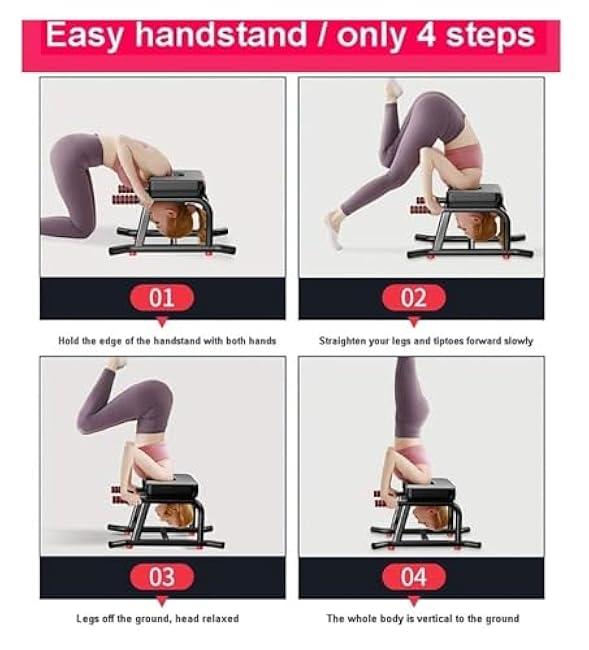 Easy handstand / only 4 steps

01

Hold the edge of the handstand with both hands

02

Straighten your legs and tiptoes forward slowly

03

Legs off the ground, head relaxed

04

The whole body is vertical to the ground