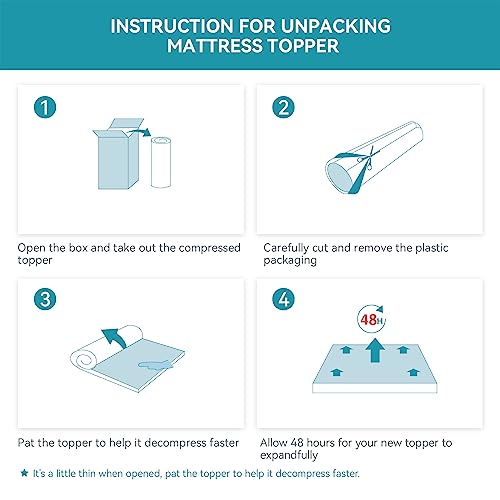 INSTRUCTION FOR UNPACKING MATTRESS TOPPER

1

Open the box and take out the compressed topper

2

Carefully cut and remove the plastic packaging

3

Pat the topper to help it decompress faster

4

48H

Allow 48 hours for your new topper to expandfully

★ It's a little thin when opened, pat the topper to help it decompress faster.