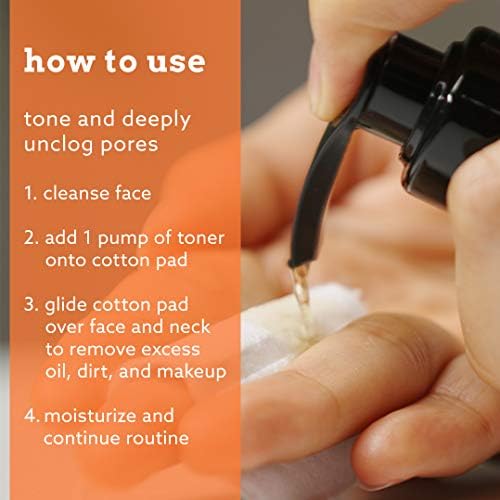 how to use

tone and deeply unclog pores

1. cleanse face

2. add 1 pump of toner onto cotton pad

3. glide cotton pad over face and neck to remove excess oil, dirt, and makeup

4. moisturize and continue routine