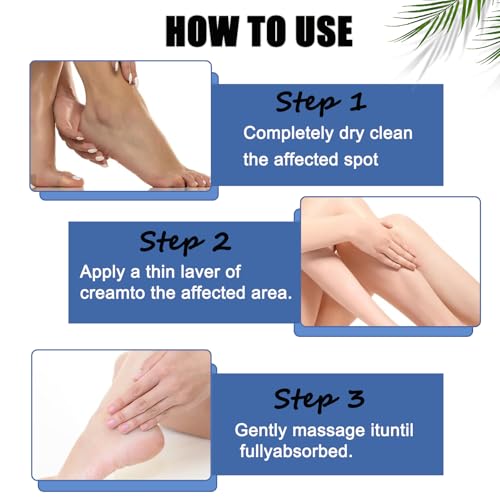 HOW TO USE

Step 1
Completely dry clean the affected spot

Step 2
Apply a thin laver of creamto the affected area.

Step 3
Gently massage ituntil fullyabsorbed.