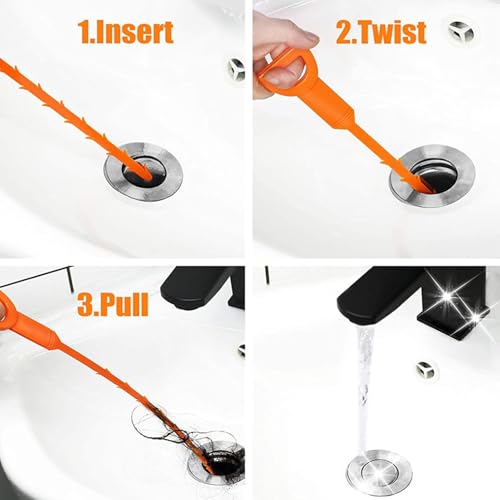 1.Insert

2.Twist

3.Pull