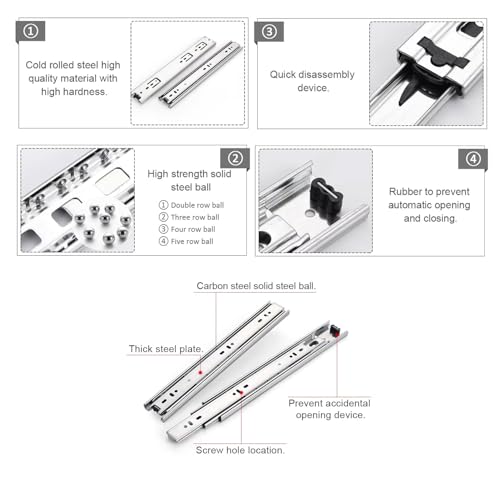 ①

Cold rolled steel high quality material with high hardness.

③

Quick disassembly device.

②

High strength solid steel ball

① Double row ball
② Three row ball
③ Four row ball
④ Five row ball

④

Rubber to prevent automatic opening and closing.

Carbon steel solid steel ball.

Thick steel plate.

Prevent accidental opening device.

Screw hole location.