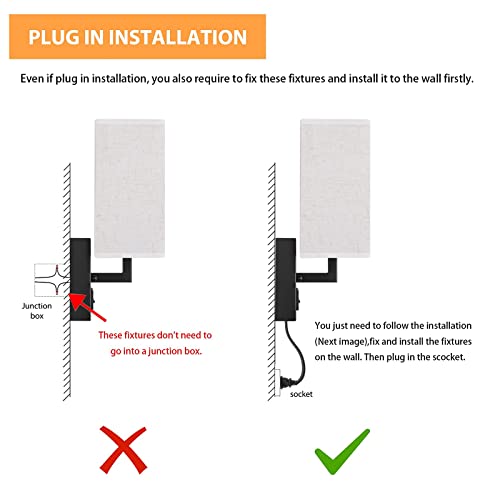 PLUG IN INSTALLATION

Even if plug in installation, you also require to fix these fixtures and install it to the wall firstly.

Junction box

These fixtures don't need to go into a junction box.

You just need to follow the installation (Next image),fix and install the fixtures on the wall. Then plug in the scocket.

socket