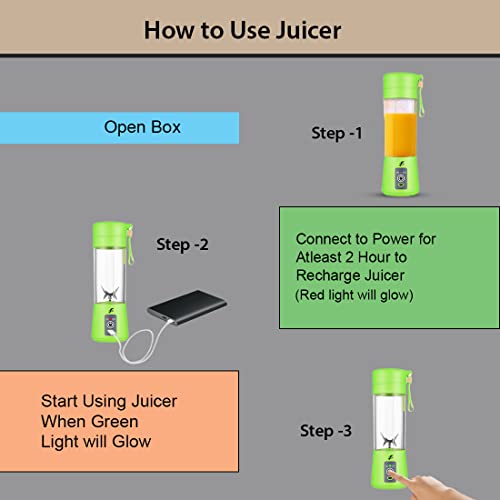 How to Use Juicer

Open Box

Step -1

Step -2

Connect to Power for Atleast 2 Hour to Recharge Juicer (Red light will glow)

Start Using Juicer When Green Light will Glow

Step -3