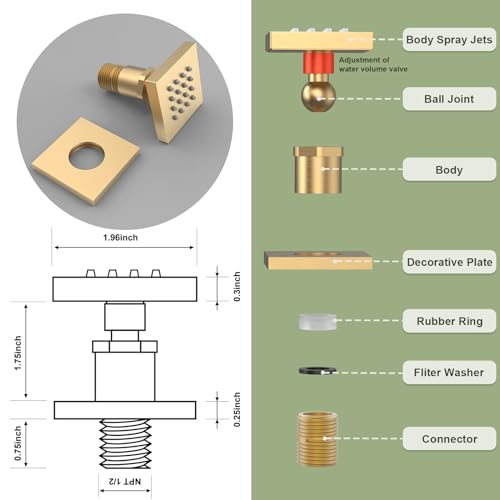 1.96inch

0.3inch

1.75inch

0.25inch

0.75inch

NPT 1/2

Body Spray Jets

Adjustment of water volume valve

Ball Joint

Body

Decorative Plate

Rubber Ring

Fliter Washer

Connector