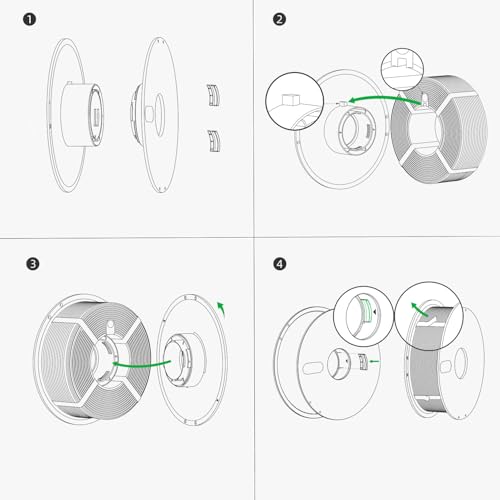 ❶
❷
❸
❹