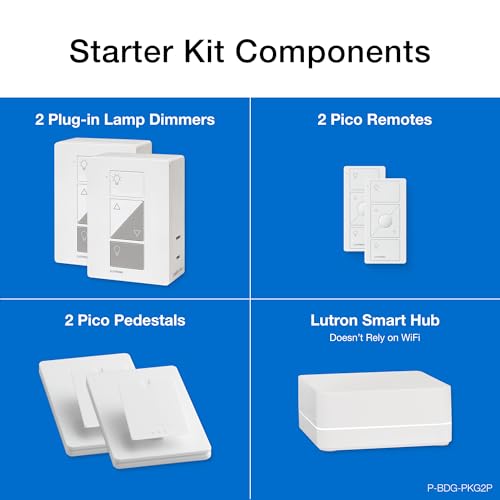 Starter Kit Components

2 Plug-in Lamp Dimmers

2 Pico Remotes

2 Pico Pedestals

Lutron Smart Hub
Doesn't Rely on WiFi

P-BDG-PKG2P