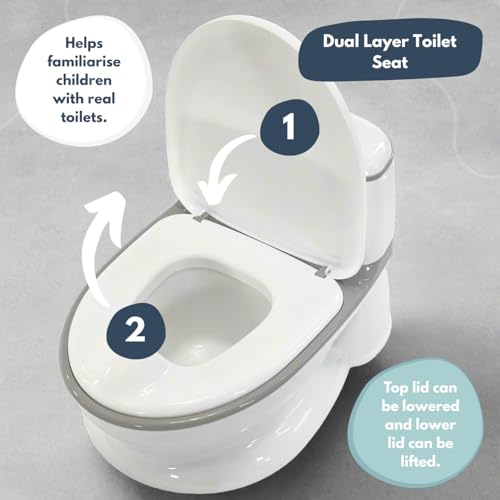 Helps familiarise children with real toilets.

Dual Layer Toilet Seat

1

2

Top lid can be lowered and lower lid can be lifted.