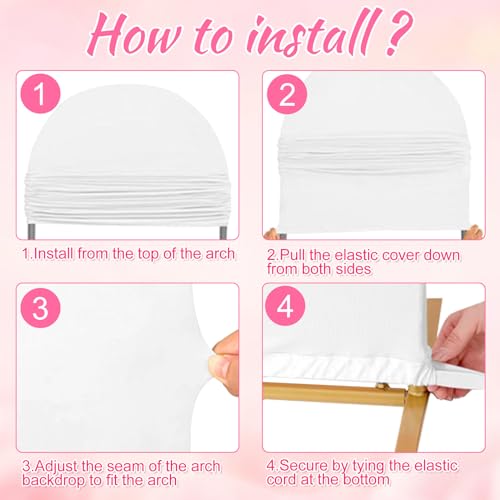 How to install ?

1

1.Install from the top of the arch

2

2.Pull the elastic cover down from both sides

3

3.Adjust the seam of the arch backdrop to fit the arch

4

4.Secure by tying the elastic cord at the bottom