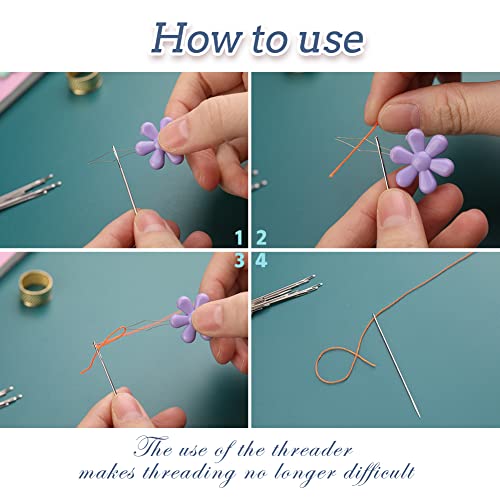 How to use

1 2

3 4

The use of the threader makes threading no longer difficult