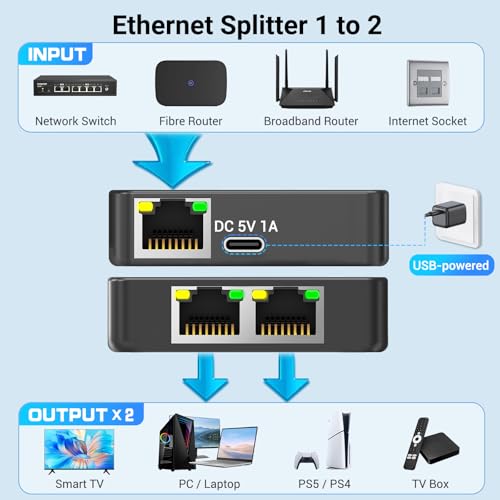 Ethernet Splitter 1 to 2

INPUT

Network Switch

Fibre Router

Broadband Router

Internet Socket

DC 5V 1A

USB-powered

OUTPUT x 2

Smart TV

PC / Laptop

PS5 / PS4

TV Box