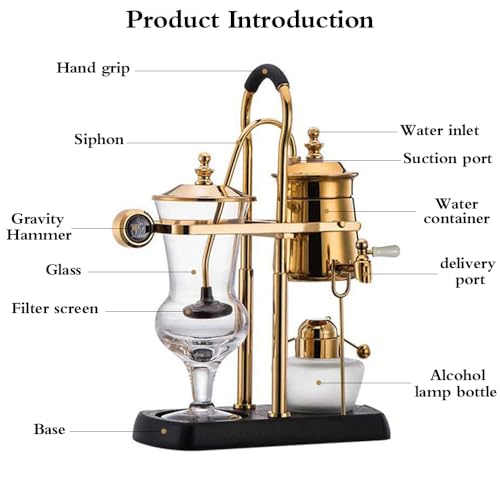 Product Introduction

Hand grip

Siphon

Gravity Hammer

Glass

Filter screen

Base

Water inlet

Suction port

Water container

delivery port

Alcohol lamp bottle