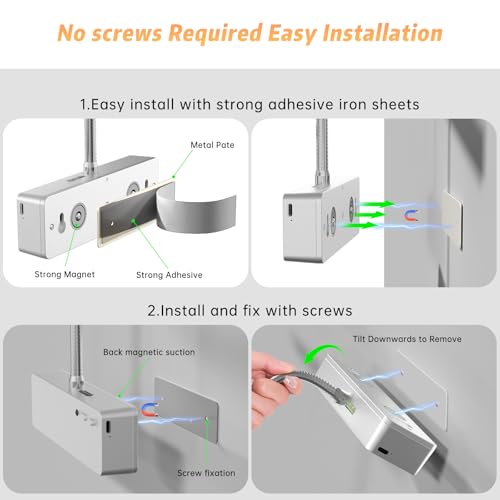 No screws Required Easy Installation

1.Easy install with strong adhesive iron sheets

Metal Pate

Strong Magnet

Strong Adhesive

2.Install and fix with screws

Back magnetic suction

Screw fixation

Tilt Downwards to Remove