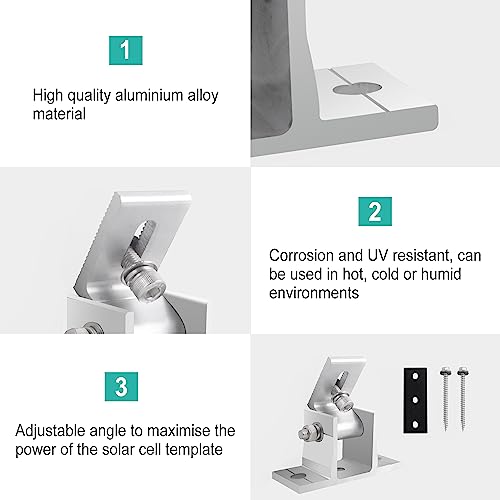 1

High quality aluminium alloy material

2

Corrosion and UV resistant, can be used in hot, cold or humid environments

3

Adjustable angle to maximise the power of the solar cell template