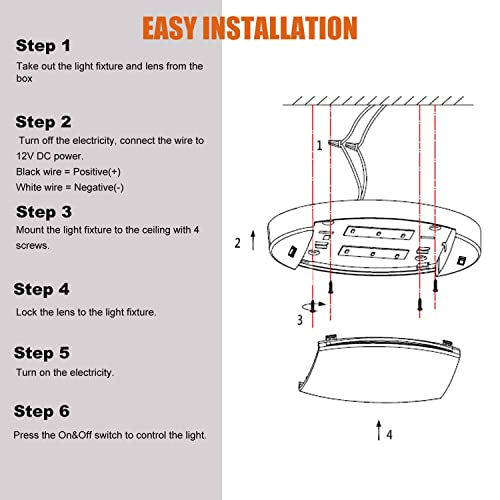 EASY INSTALLATION

Step 1

Take out the light fixture and lens from the box

Step 2

Turn off the electricity, connect the wire to 12V DC power.

Black wire = Positive(+)

White wire = Negative(-)

Step 3

Mount the light fixture to the ceiling with 4 screws.

Step 4

Lock the lens to the light fixture.

Step 5

Turn on the electricity.

Step 6

Press the On&Off switch to control the light.

1

2

3

4