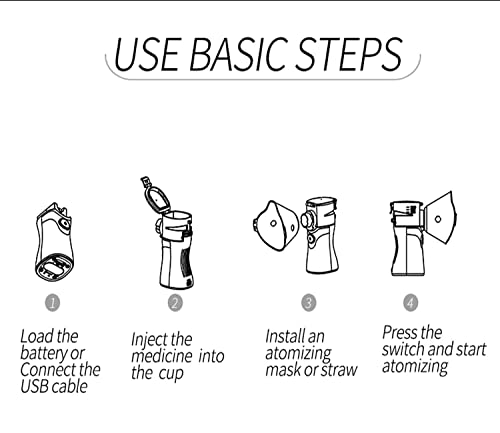 USE BASIC STEPS

1
Load the battery or Connect the USB cable

2
Inject the medicine into the cup

3
Install an atomizing mask or straw

4
Press the switch and start atomizing