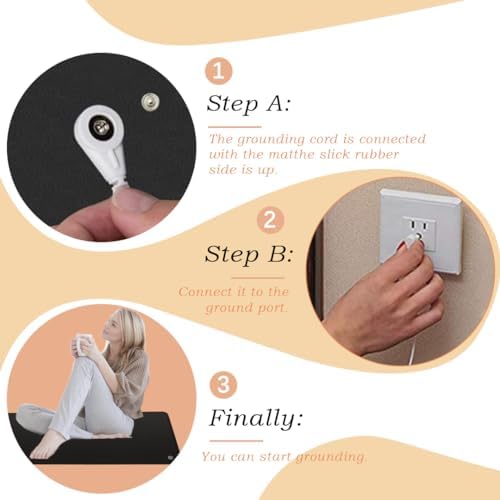 1

Step A:

The grounding cord is connected with the matthe slick rubber side is up.

2

Step B:

Connect it to the ground port.

3

Finally:

You can start grounding.