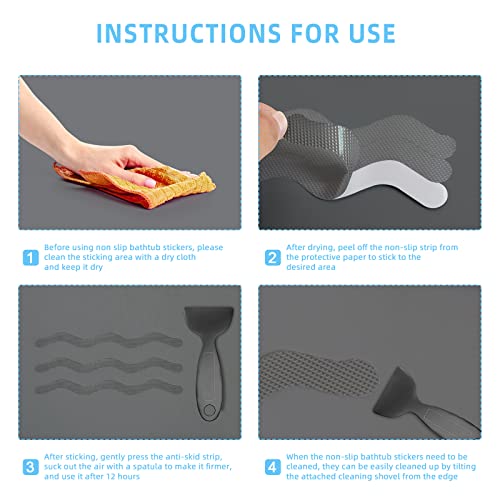 INSTRUCTIONS FOR USE

1 Before using non slip bathtub stickers, please clean the sticking area with a dry cloth and keep it dry

2 After drying, peel off the non-slip strip from the protective paper to stick to the desired area

3 After sticking, gently press the anti-skid strip, suck out the air with a spatula to make it firmer, and use it after 12 hours

4 When the non-slip bathtub stickers need to be cleaned, they can be easily cleaned up by tilting the attached cleaning shovel from the edge