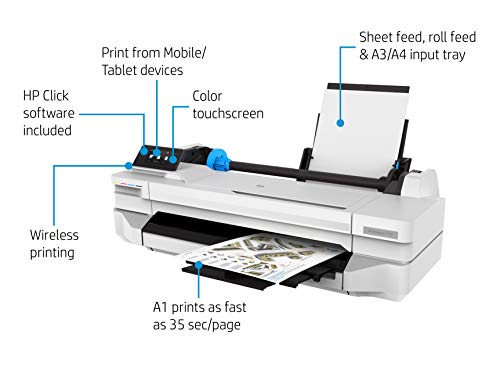 Print from Mobile/ Tablet devices

Sheet feed, roll feed & A3/A4 input tray

HP Click software included

Color touchscreen

Wireless printing

A1 prints as fast as 35 sec/page