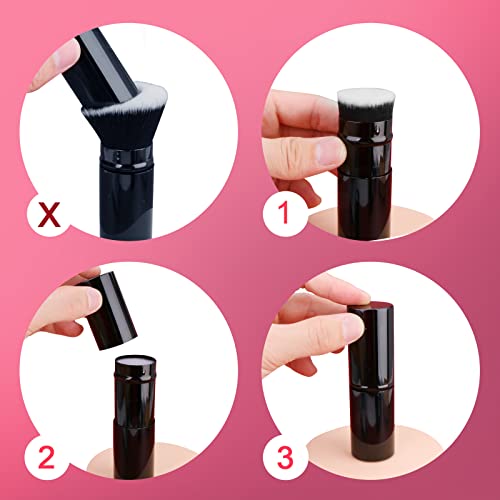 X

1

2

3