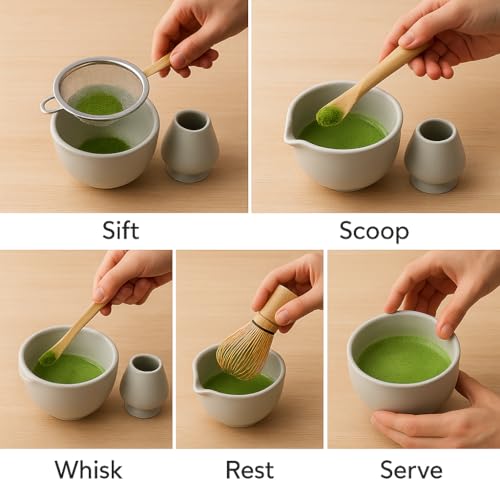 Sift

Scoop

Whisk

Rest

Serve