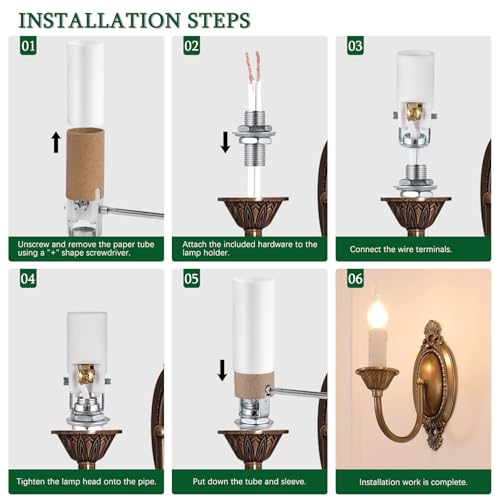 INSTALLATION STEPS

01

Unscrew and remove the paper tube using a "+" shape screwdriver.

02

Attach the included hardware to the lamp holder.

03

Connect the wire terminals.

04

Tighten the lamp head onto the pipe.

05

Put down the tube and sleeve.

06

Installation work is complete.