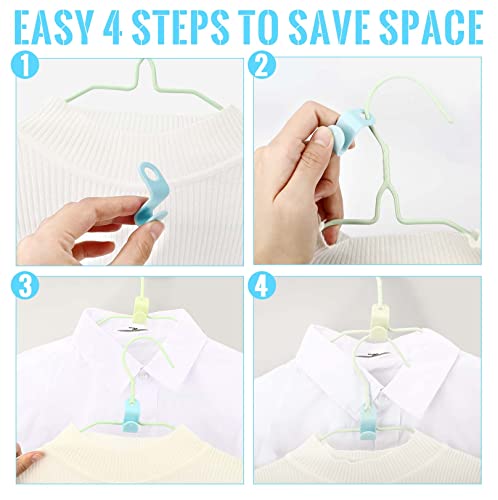 EASY 4 STEPS TO SAVE SPACE

1

2

3

4