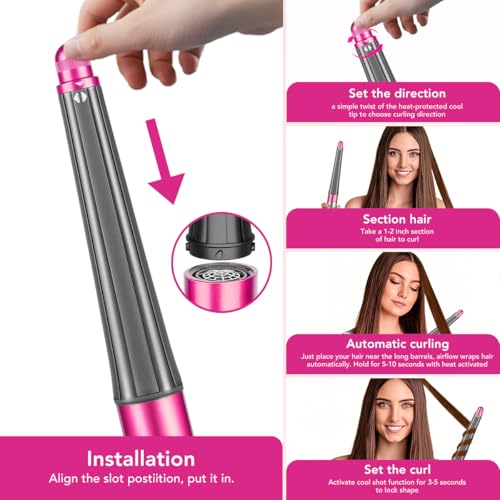 Installation
Align the slot postiition, put it in.

Set the direction
a simple twist of the heat-protected cool tip to choose curling direction

Section hair
Take a 1-2 inch section of hair to curl

Automatic curling
Just place your hair near the long barrels, airflow wraps hair automatically. Hold for 5-10 seconds with heat activated

Set the curl
Activate cool shot function for 3-5 seconds to lock shape