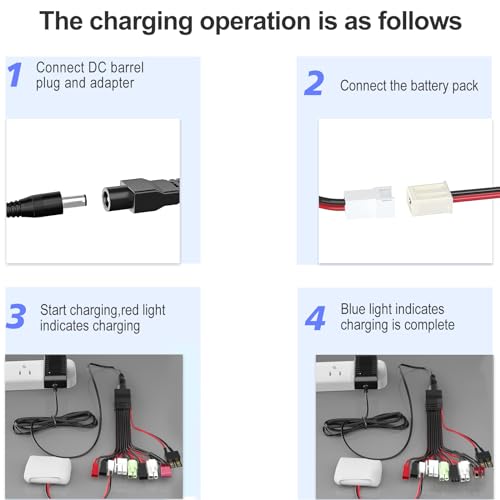 The charging operation is as follows

1 Connect DC barrel plug and adapter

2 Connect the battery pack

3 Start charging,red light indicates charging

4 Blue light indicates charging is complete