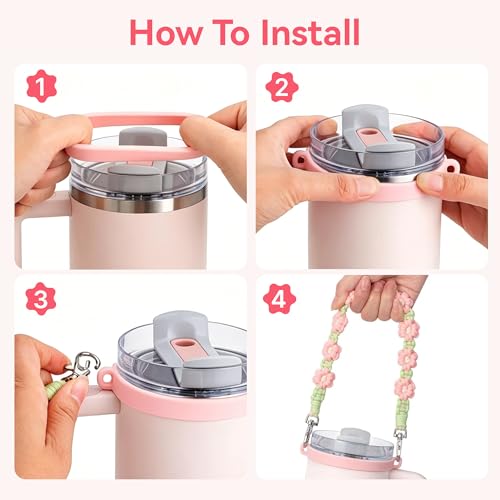 How To Install

1

2

3

4