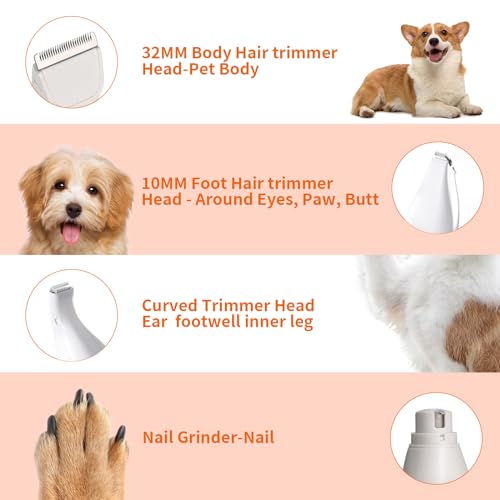 32MM Body Hair trimmer Head-Pet Body

10MM Foot Hair trimmer Head - Around Eyes, Paw, Butt

Curved Trimmer Head Ear footwell inner leg

Nail Grinder-Nail