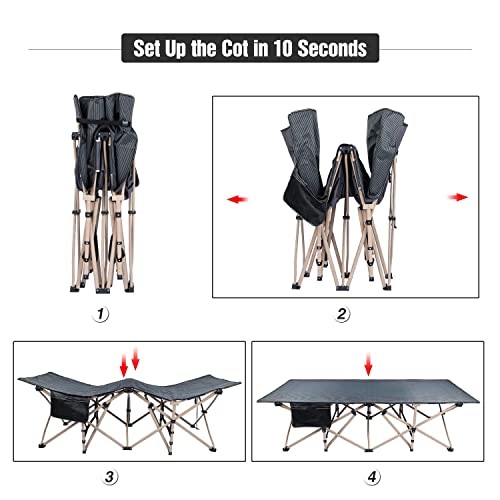 Set Up the Cot in 10 Seconds

1

2

3

4