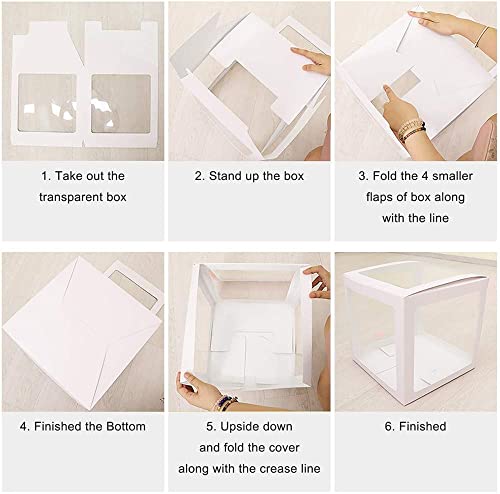 1. Take out the transparent box

2. Stand up the box

3. Fold the 4 smaller flaps of box along with the line

4. Finished the Bottom

5. Upside down and fold the cover along with the crease line

6. Finished