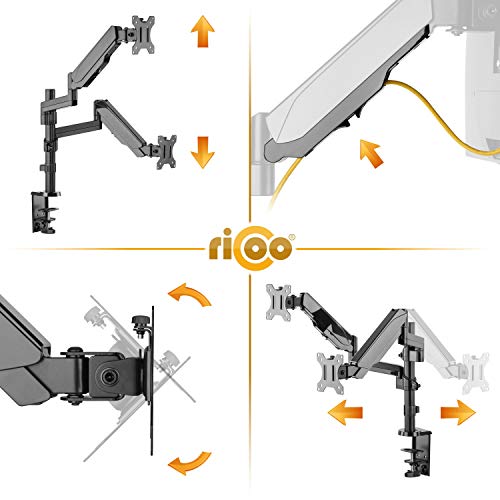 ricoo®